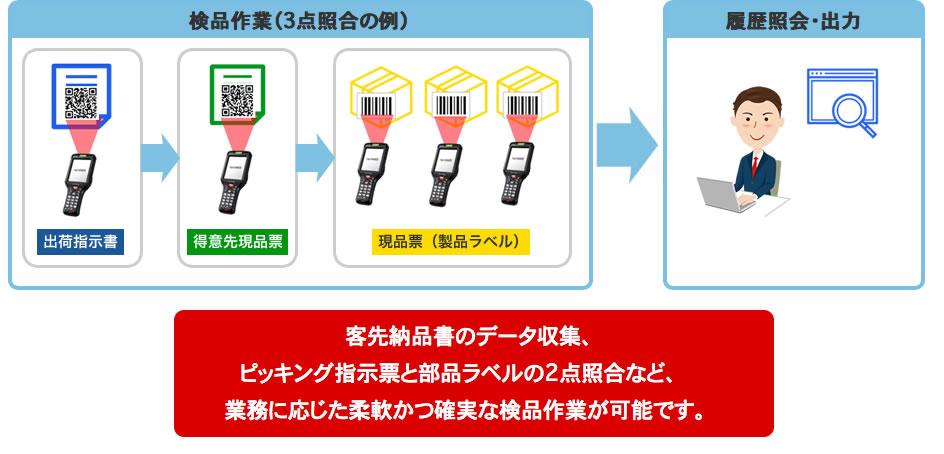 検品作業(3点照合の例)

出荷指示書

得意先現品票

現品票（製品ラベル）

履歴照会・出力

客先納品書のデータ収集、
ピッキング指示票と部品ラベルの2点照合など、
業務に応じた柔軟かつ確実な検品作業が可能です。